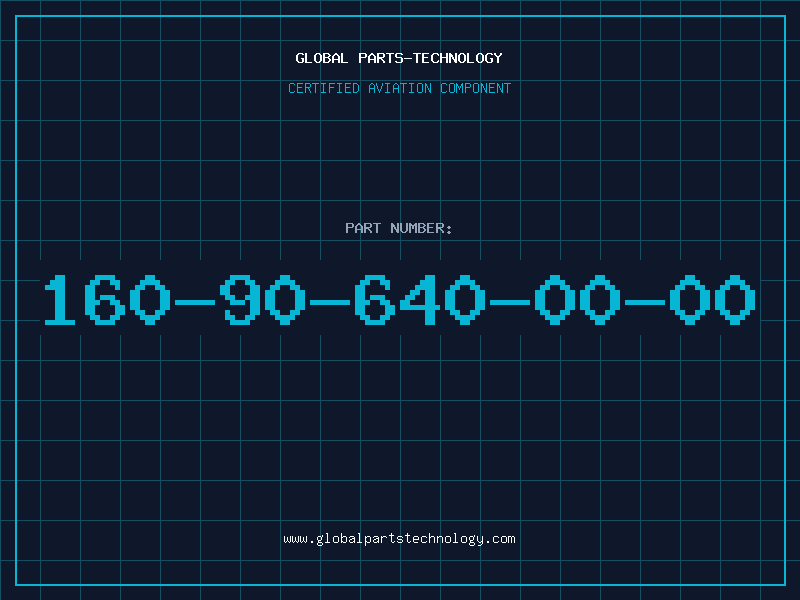 GLOBAL PARTS-TECHNOLOGY

CERTIFIED AVIATION COMPONENT

PART NUMBER:

160-90-640-00-00

www.globalpartstechnology.com