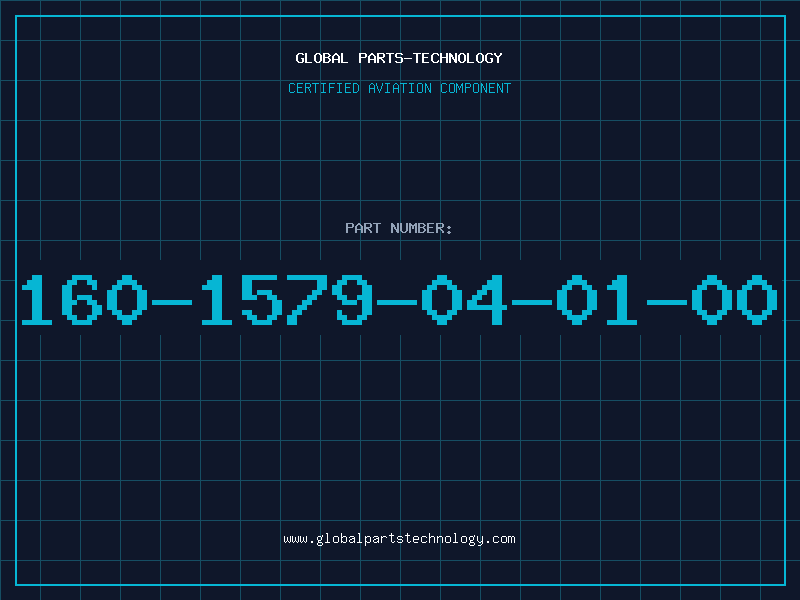 GLOBAL PARTS-TECHNOLOGY

CERTIFIED AVIATION COMPONENT

PART NUMBER:

160-1579-04-01-00

www.globalpartstechnology.com