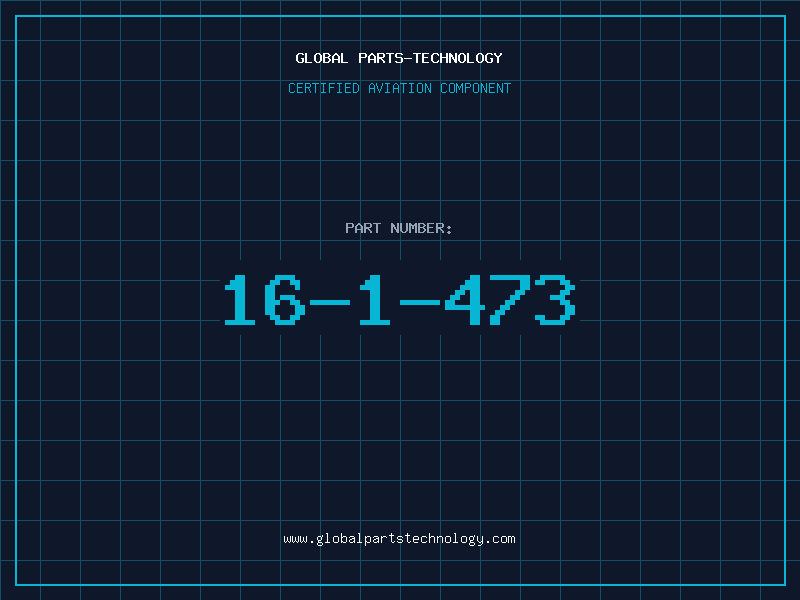 GLOBAL PARTS-TECHNOLOGY

CERTIFIED AVIATION COMPONENT

PART NUMBER:

16-1-473

www.globalpartstechnology.com