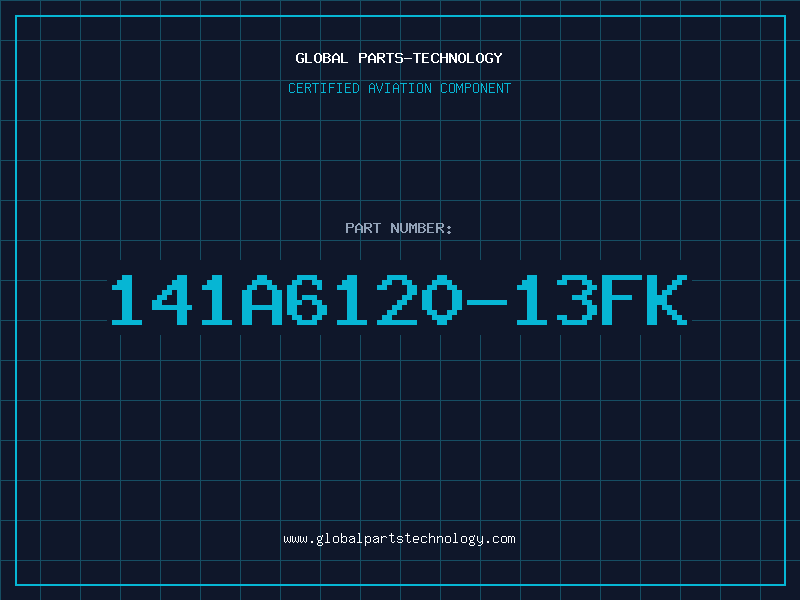 GLOBAL PARTS-TECHNOLOGY

CERTIFIED AVIATION COMPONENT

PART NUMBER:

141A6120-13FK

www.globalpartstechnology.com