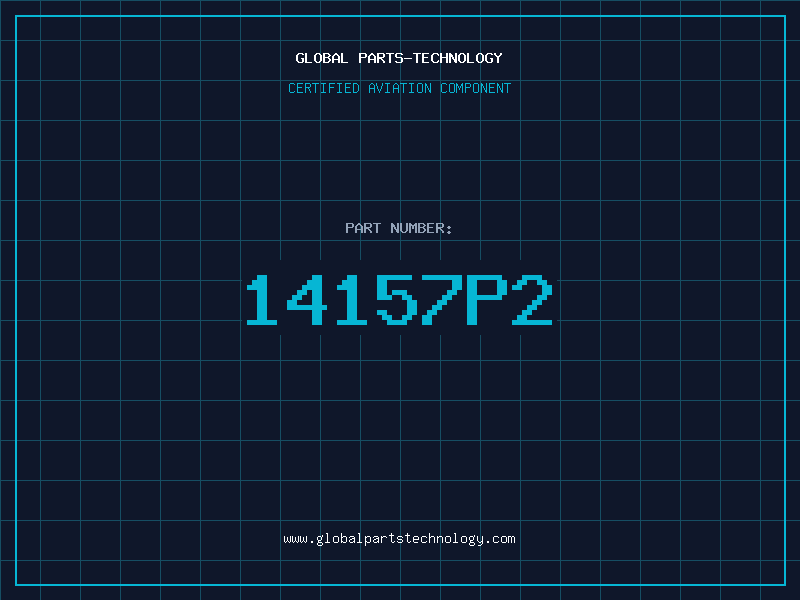 GLOBAL PARTS-TECHNOLOGY

CERTIFIED AVIATION COMPONENT

PART NUMBER:

14157P2

www.globalpartstechnology.com