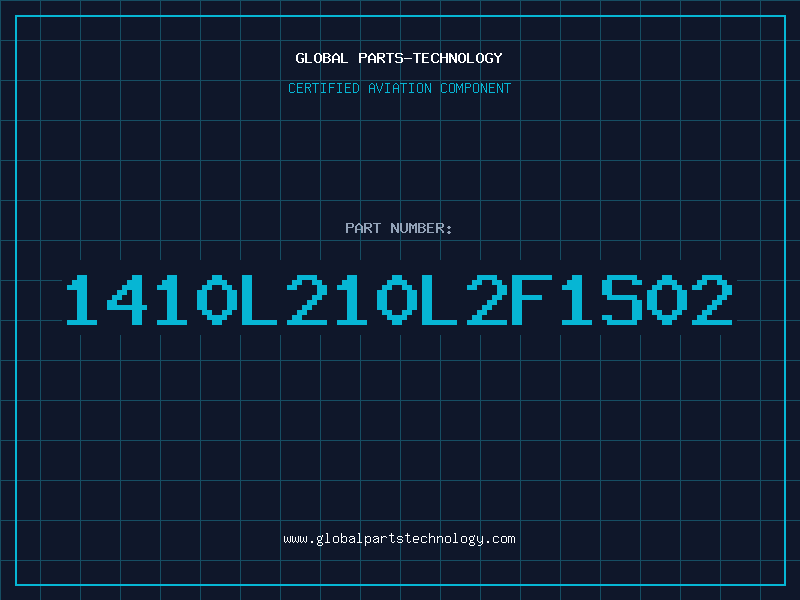 GLOBAL PARTS-TECHNOLOGY

CERTIFIED AVIATION COMPONENT

PART NUMBER:

1410L210L2F1S02

www.globalpartstechnology.com