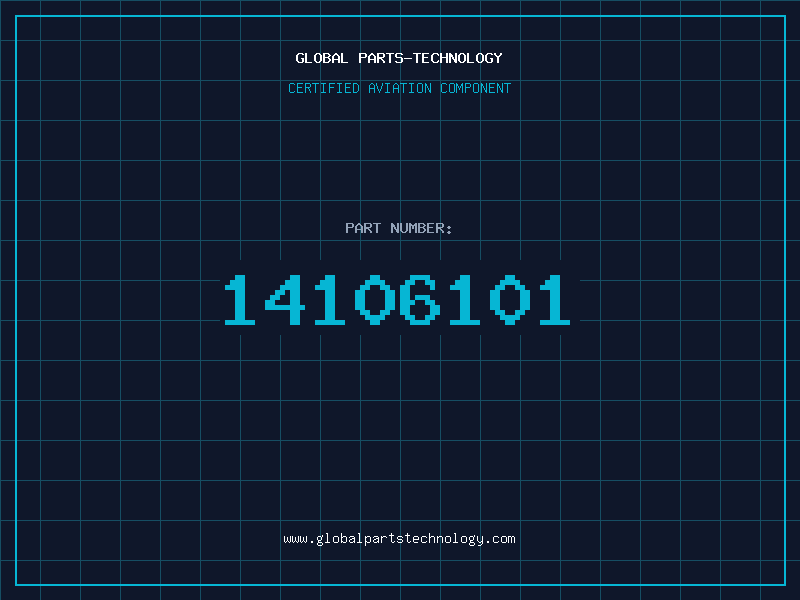 GLOBAL PARTS-TECHNOLOGY
CERTIFIED AVIATION COMPONENT

PART NUMBER:
14106101

www.globalpartstechnology.com