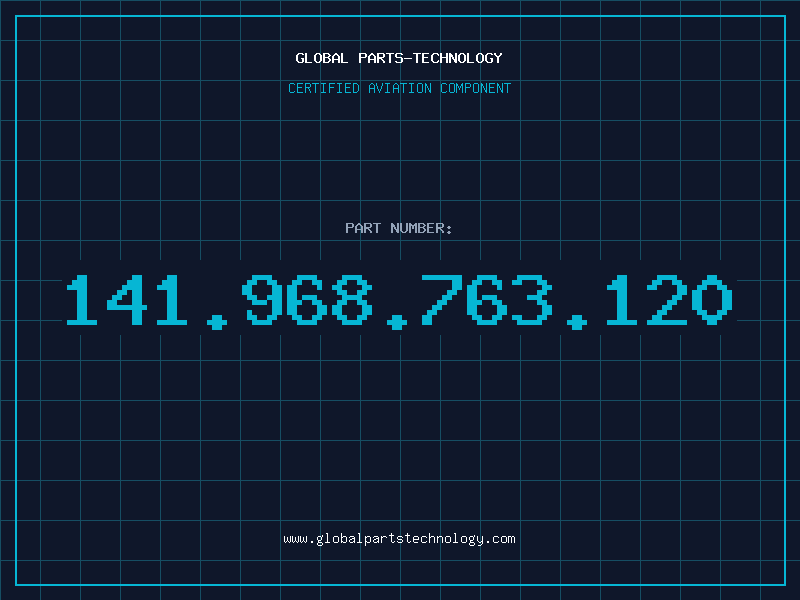 GLOBAL PARTS-TECHNOLOGY

CERTIFIED AVIATION COMPONENT

PART NUMBER:

141.968.763.120

www.globalpartstechnology.com