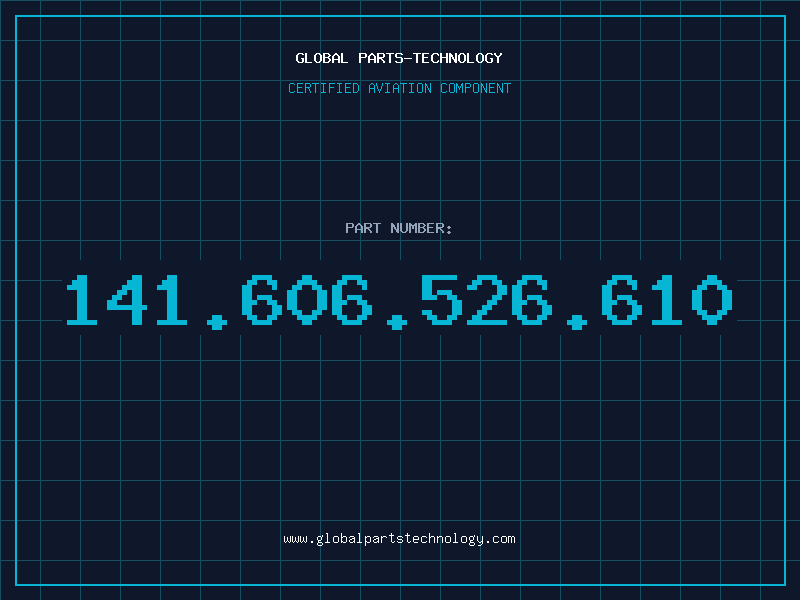 GLOBAL PARTS-TECHNOLOGY

CERTIFIED AVIATION COMPONENT

PART NUMBER:

141.606.526.610

www.globalpartstechnology.com