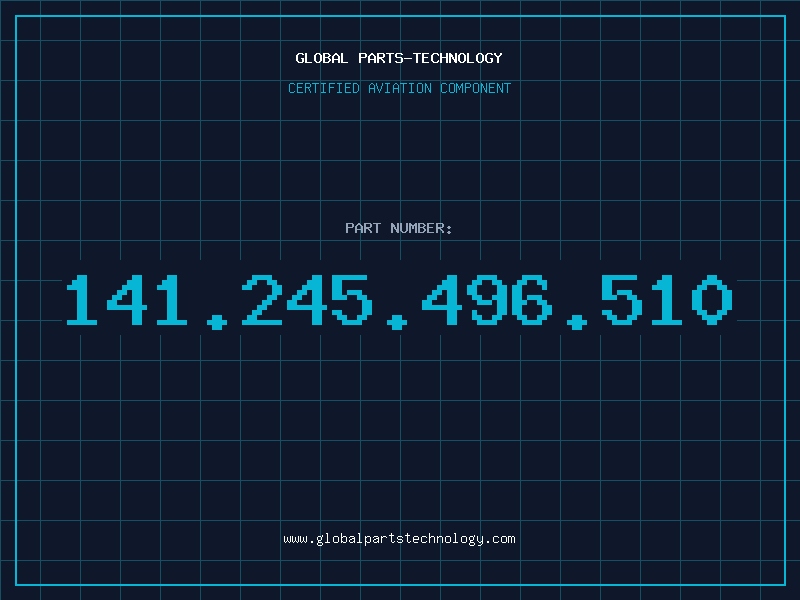 GLOBAL PARTS-TECHNOLOGY

CERTIFIED AVIATION COMPONENT

PART NUMBER:

141.245.496.510

www.globalpartstechnology.com