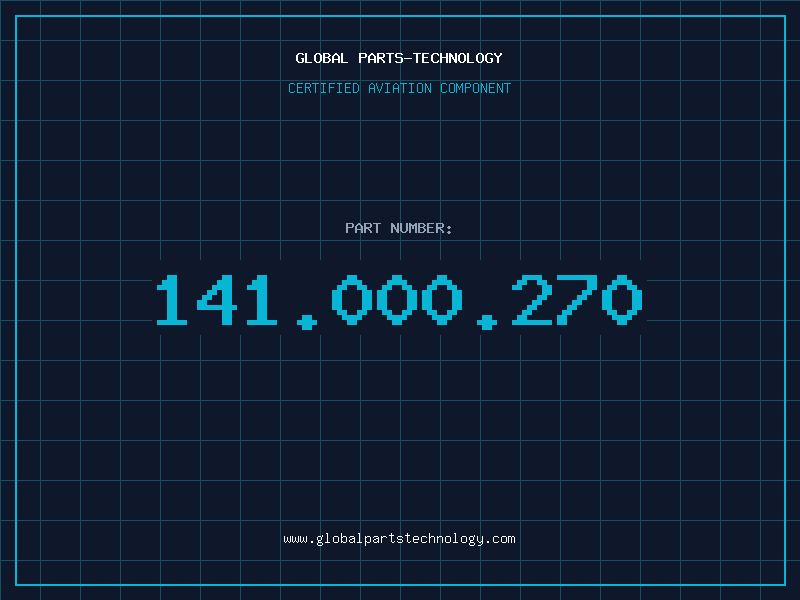 GLOBAL PARTS-TECHNOLOGY

CERTIFIED AVIATION COMPONENT

PART NUMBER:

141.000.270

www.globalpartstechnology.com