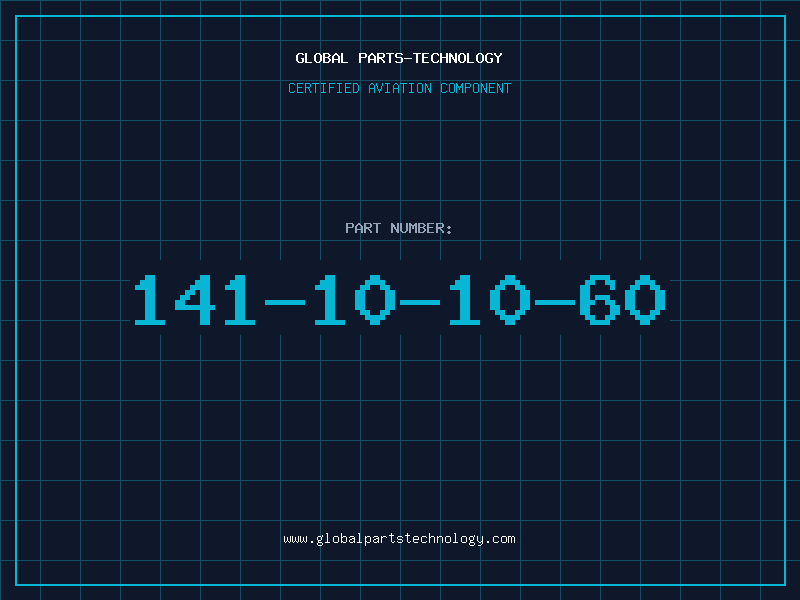 GLOBAL PARTS-TECHNOLOGY

CERTIFIED AVIATION COMPONENT

PART NUMBER:

141-10-10-60

www.globalpartstechnology.com