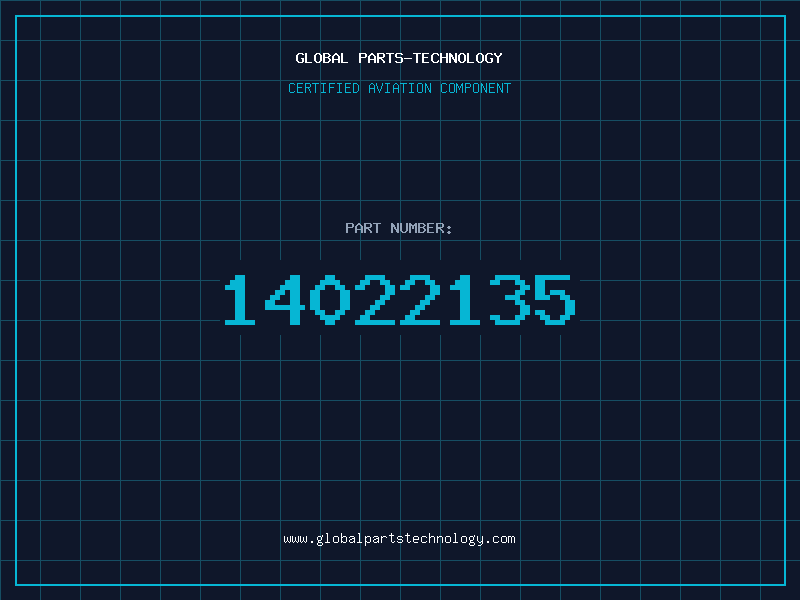 GLOBAL PARTS-TECHNOLOGY

CERTIFIED AVIATION COMPONENT

PART NUMBER:

14022135

www.globalpartstechnology.com