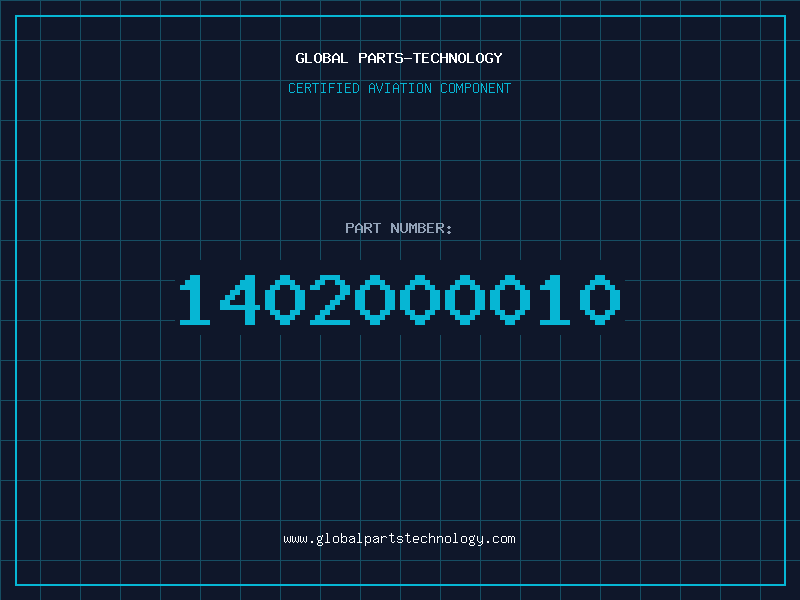 GLOBAL PARTS-TECHNOLOGY

CERTIFIED AVIATION COMPONENT

PART NUMBER:

1402000010

www.globalpartstechnology.com