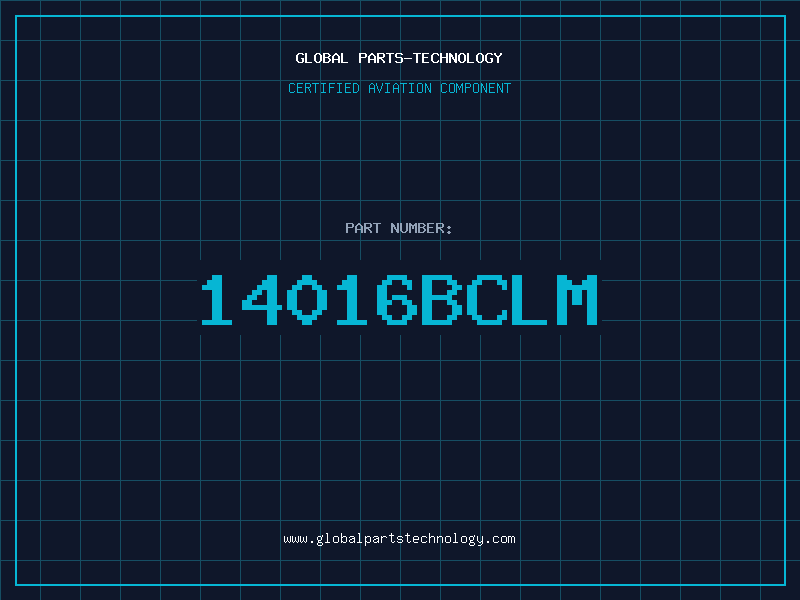 GLOBAL PARTS-TECHNOLOGY

CERTIFIED AVIATION COMPONENT

PART NUMBER:

14016BCLM

www.globalpartstechnology.com