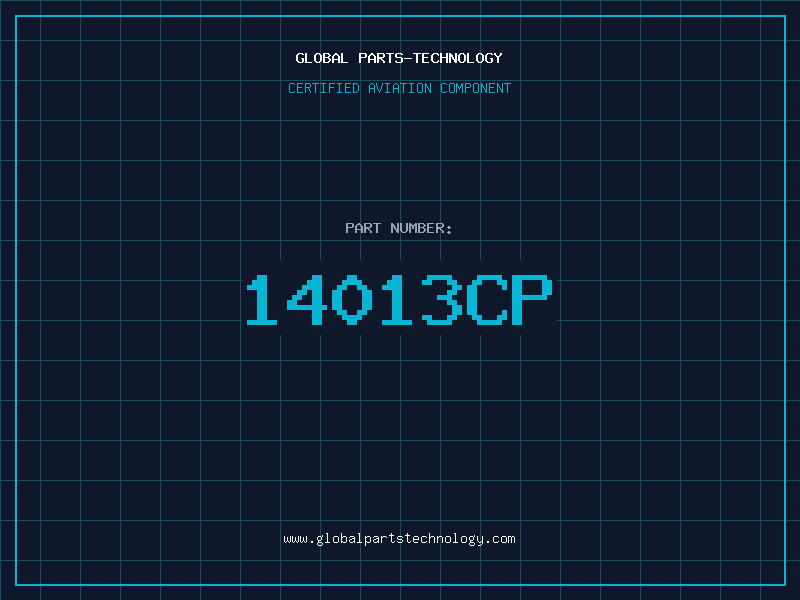 GLOBAL PARTS-TECHNOLOGY

CERTIFIED AVIATION COMPONENT

PART NUMBER:

14013CP

www.globalpartstechnology.com