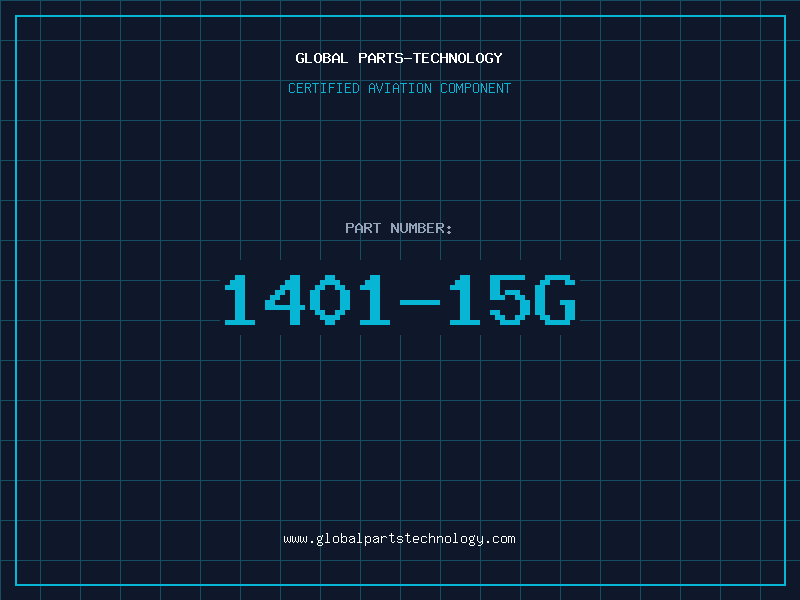 GLOBAL PARTS-TECHNOLOGY

CERTIFIED AVIATION COMPONENT

PART NUMBER:

1401-15G

www.globalpartstechnology.com