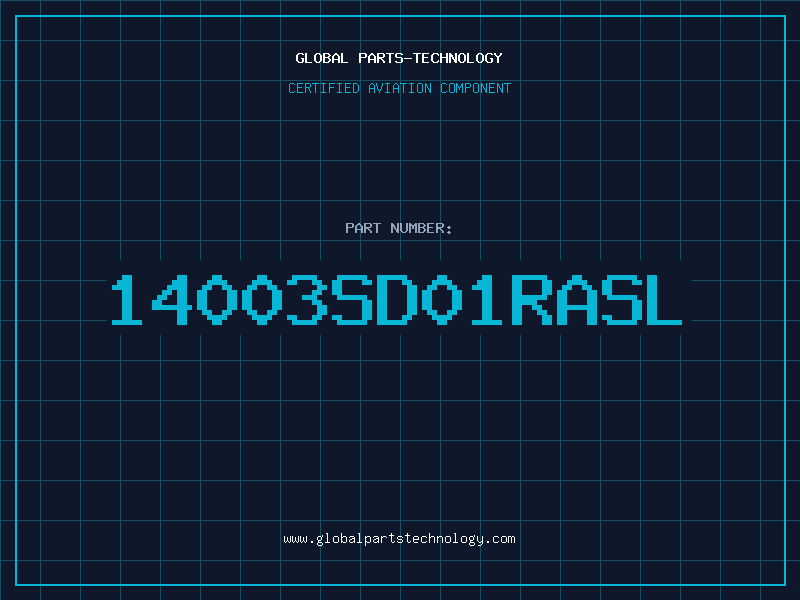 GLOBAL PARTS-TECHNOLOGY

CERTIFIED AVIATION COMPONENT

PART NUMBER:

14003SD01RASL

www.globalpartstechnology.com