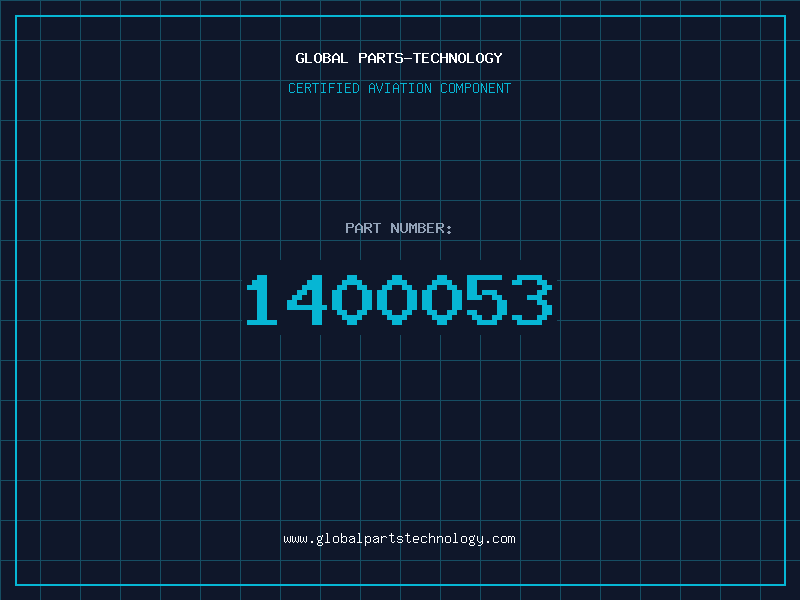 GLOBAL PARTS-TECHNOLOGY

CERTIFIED AVIATION COMPONENT

PART NUMBER:

1400053

www.globalpartstechnology.com