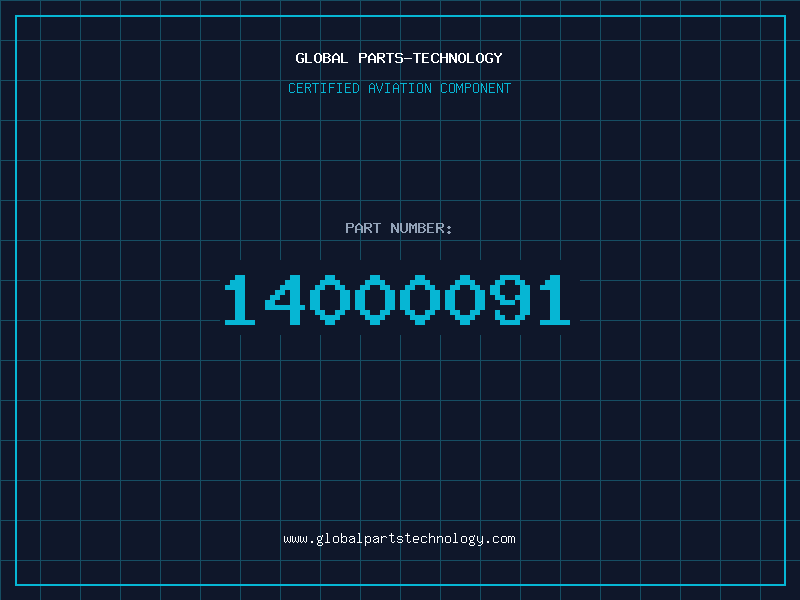 GLOBAL PARTS-TECHNOLOGY

CERTIFIED AVIATION COMPONENT

PART NUMBER:

14000091

www.globalpartstechnology.com