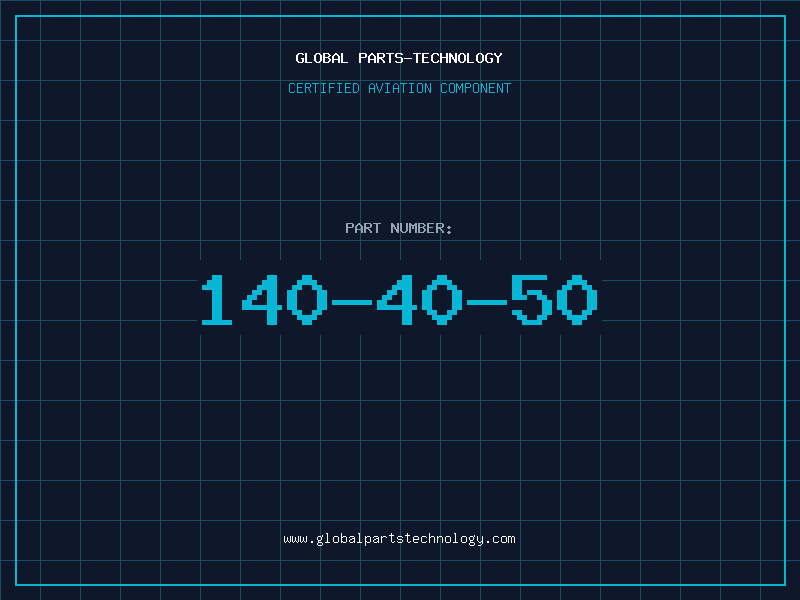 GLOBAL PARTS-TECHNOLOGY

CERTIFIED AVIATION COMPONENT

PART NUMBER:

140-40-50

www.globalpartstechnology.com