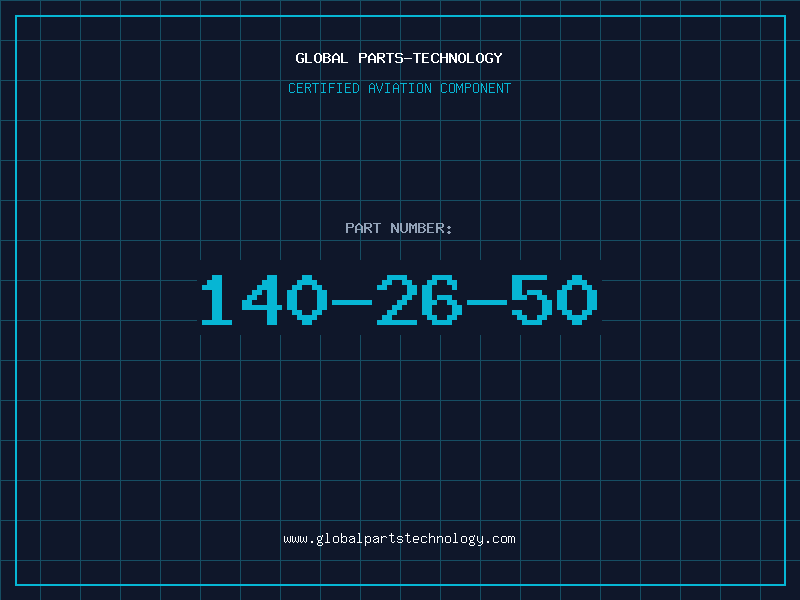 GLOBAL PARTS-TECHNOLOGY

CERTIFIED AVIATION COMPONENT

PART NUMBER:

140-26-50

www.globalpartstechnology.com