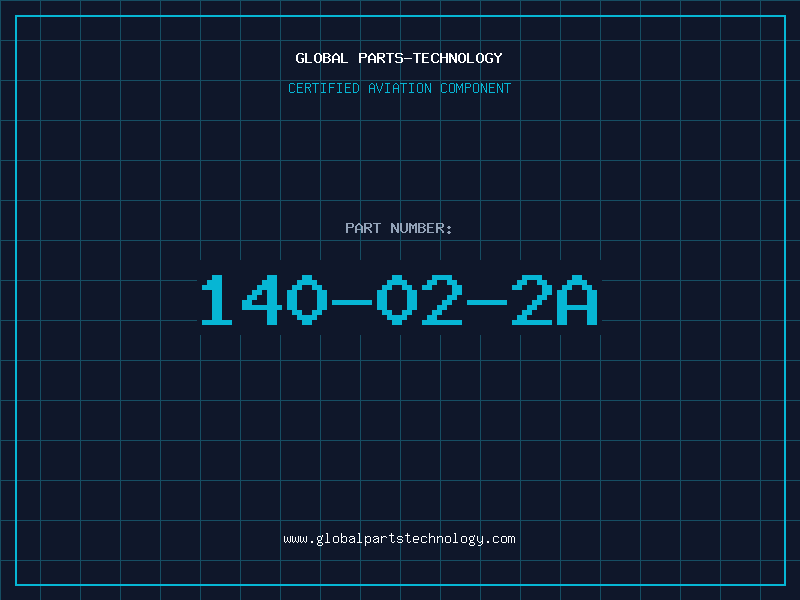 GLOBAL PARTS-TECHNOLOGY

CERTIFIED AVIATION COMPONENT

PART NUMBER:

140-02-2A

www.globalpartstechnology.com