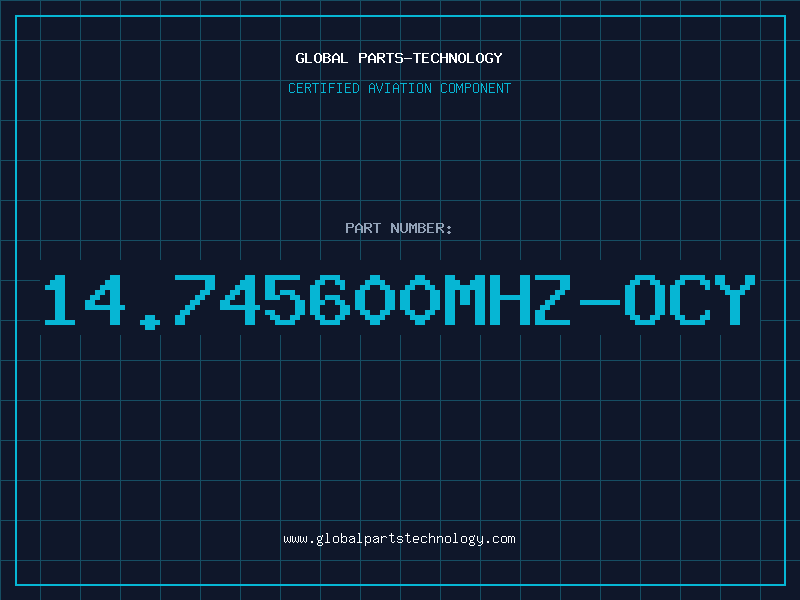 GLOBAL PARTS-TECHNOLOGY

CERTIFIED AVIATION COMPONENT

PART NUMBER:

14.745600MHZ-OCY

www.globalpartstechnology.com