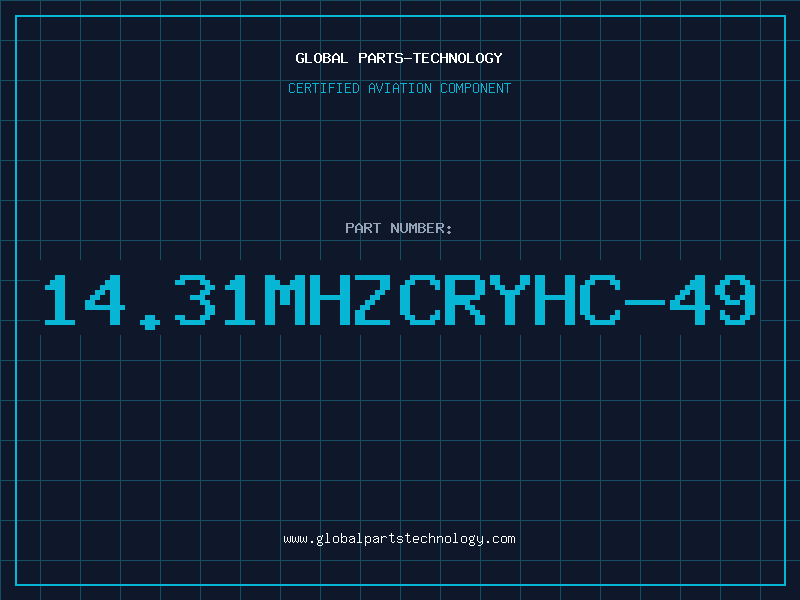 GLOBAL PARTS-TECHNOLOGY

CERTIFIED AVIATION COMPONENT

PART NUMBER:

14.31MHZCRYHC-49

www.globalpartstechnology.com