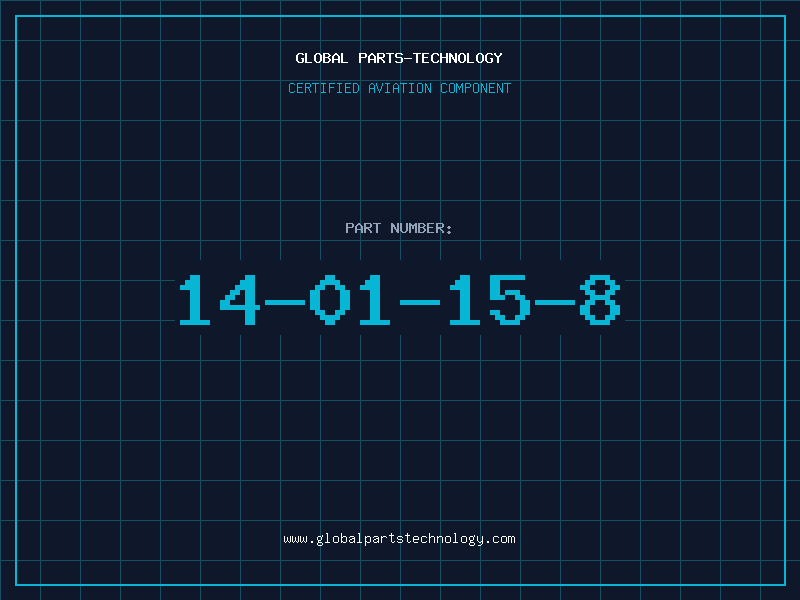 GLOBAL PARTS-TECHNOLOGY

CERTIFIED AVIATION COMPONENT

PART NUMBER:

14-01-15-8

www.globalpartstechnology.com