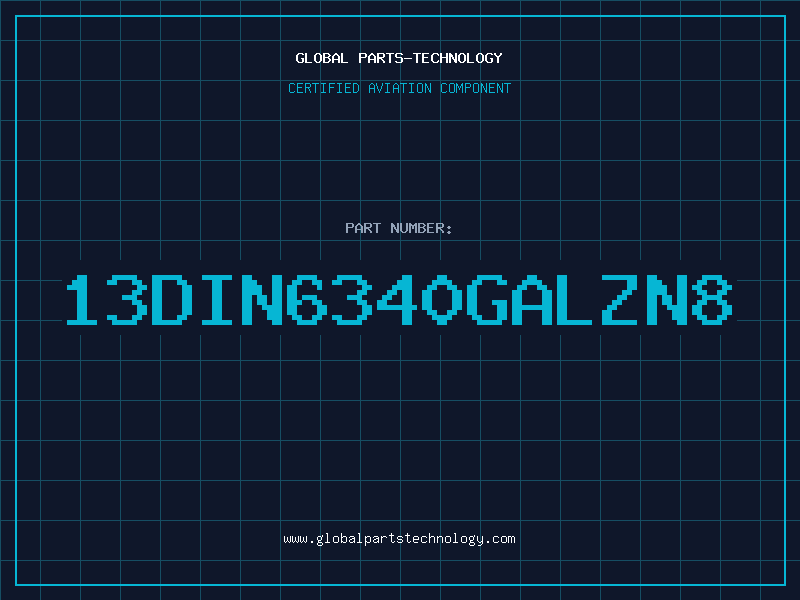 GLOBAL PARTS-TECHNOLOGY

CERTIFIED AVIATION COMPONENT

PART NUMBER:

13DIN6340GALZN8

www.globalpartstechnology.com