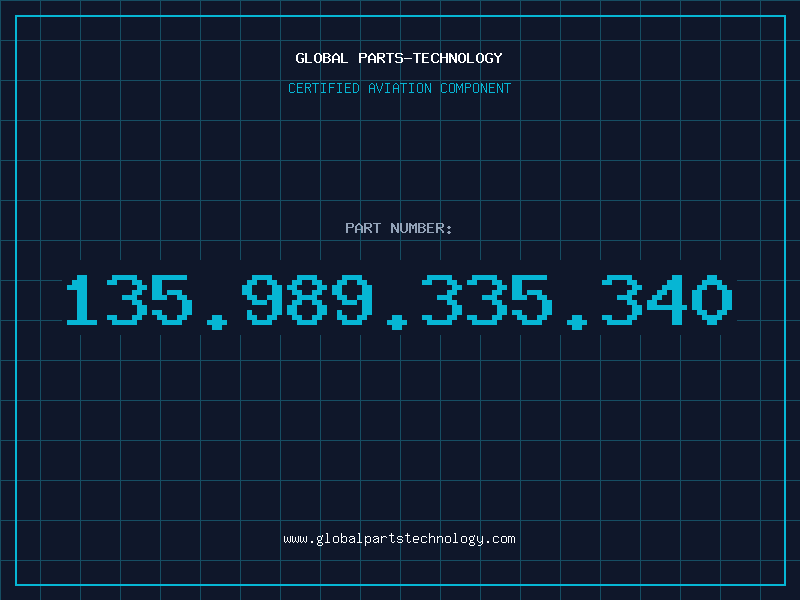 GLOBAL PARTS-TECHNOLOGY

CERTIFIED AVIATION COMPONENT

PART NUMBER:

135.989.335.340

www.globalpartstechnology.com