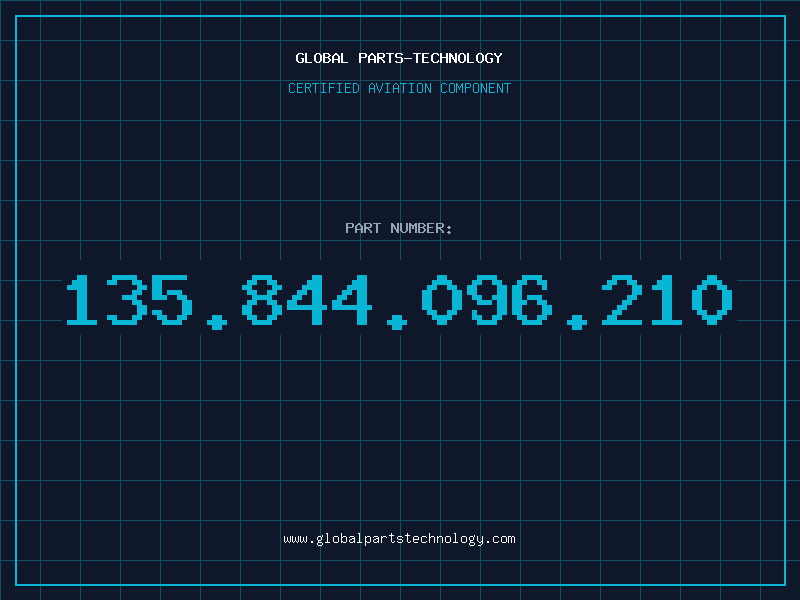 GLOBAL PARTS-TECHNOLOGY

CERTIFIED AVIATION COMPONENT

PART NUMBER:

135.844.096.210

www.globalpartstechnology.com