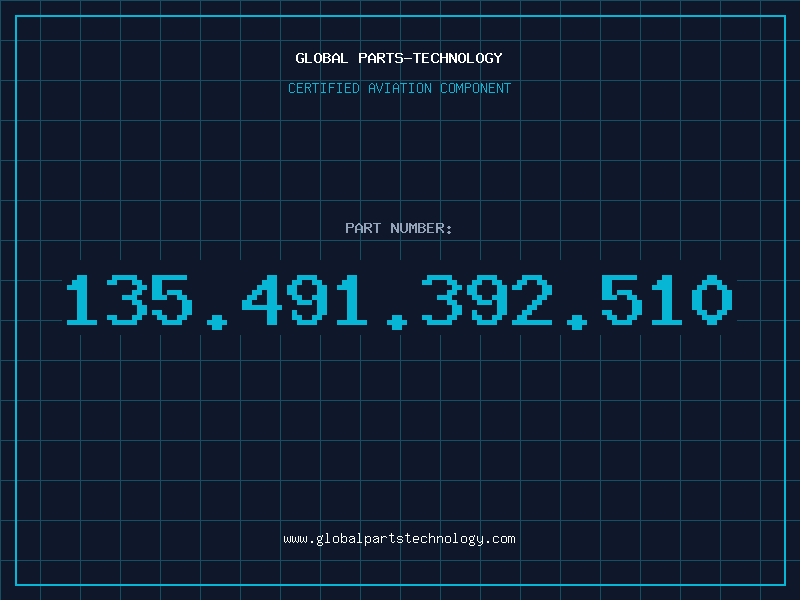 GLOBAL PARTS-TECHNOLOGY

CERTIFIED AVIATION COMPONENT

PART NUMBER:

135.491.392.510

www.globalpartstechnology.com