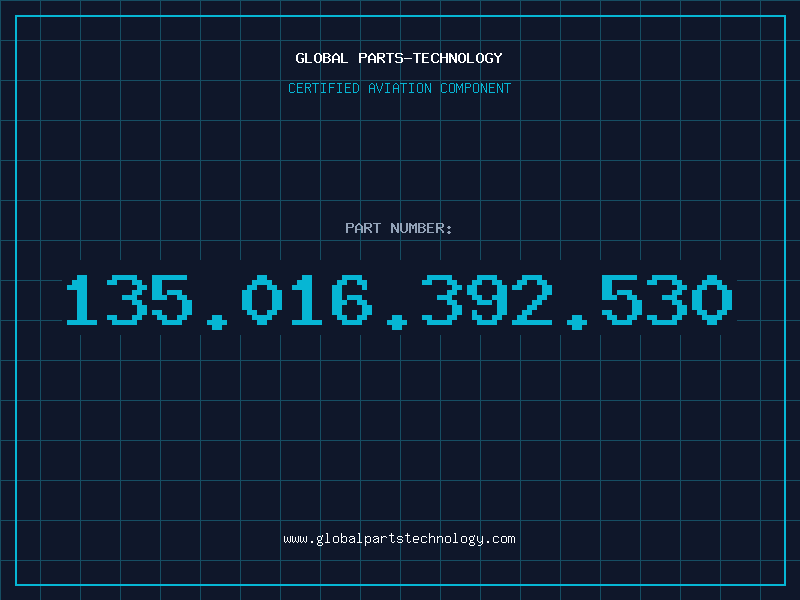 GLOBAL PARTS-TECHNOLOGY

CERTIFIED AVIATION COMPONENT

PART NUMBER:

135.016.392.530

www.globalpartstechnology.com