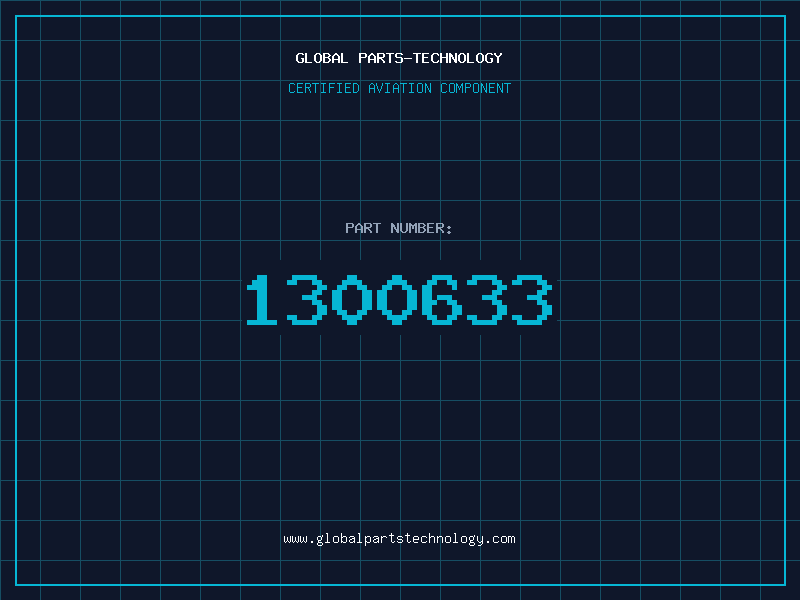 GLOBAL PARTS-TECHNOLOGY

CERTIFIED AVIATION COMPONENT

PART NUMBER:

1300633

www.globalpartstechnology.com