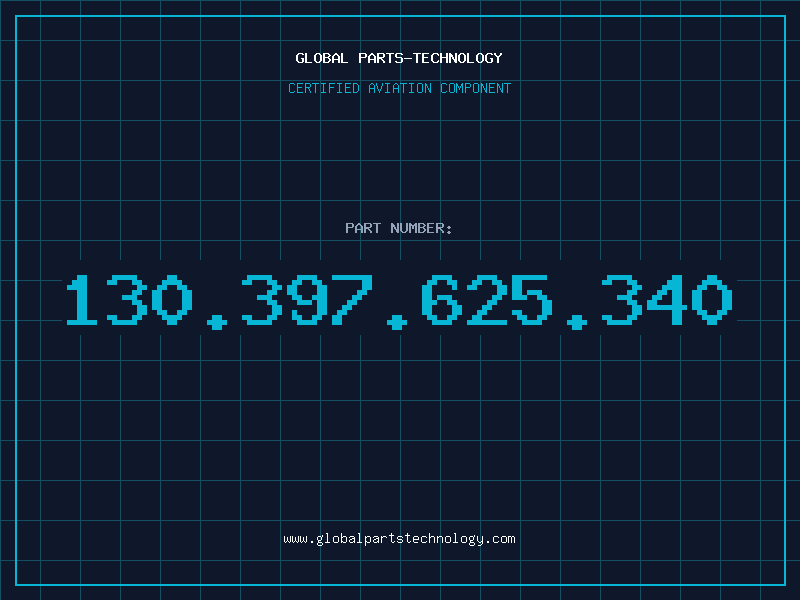 GLOBAL PARTS-TECHNOLOGY

CERTIFIED AVIATION COMPONENT

PART NUMBER:

130.397.625.340

www.globalpartstechnology.com