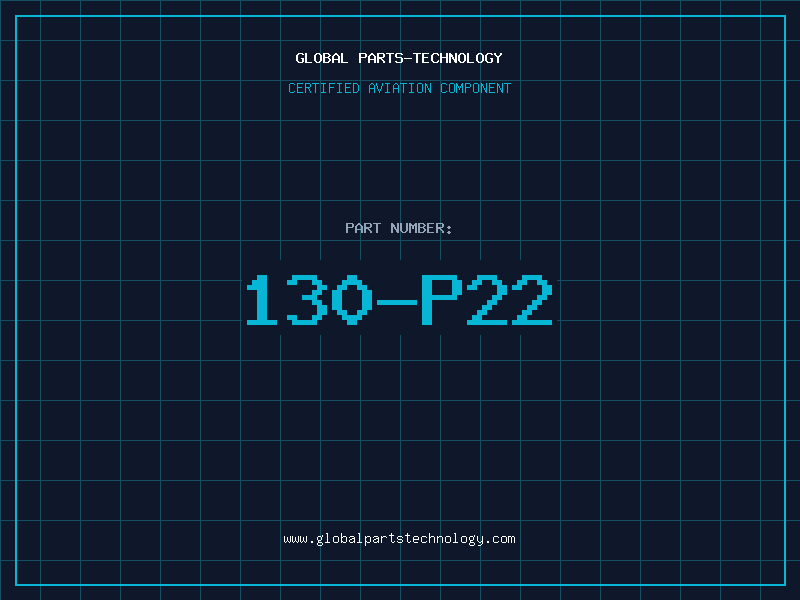 GLOBAL PARTS-TECHNOLOGY
CERTIFIED AVIATION COMPONENT

PART NUMBER:
130-P22

www.globalpartstechnology.com