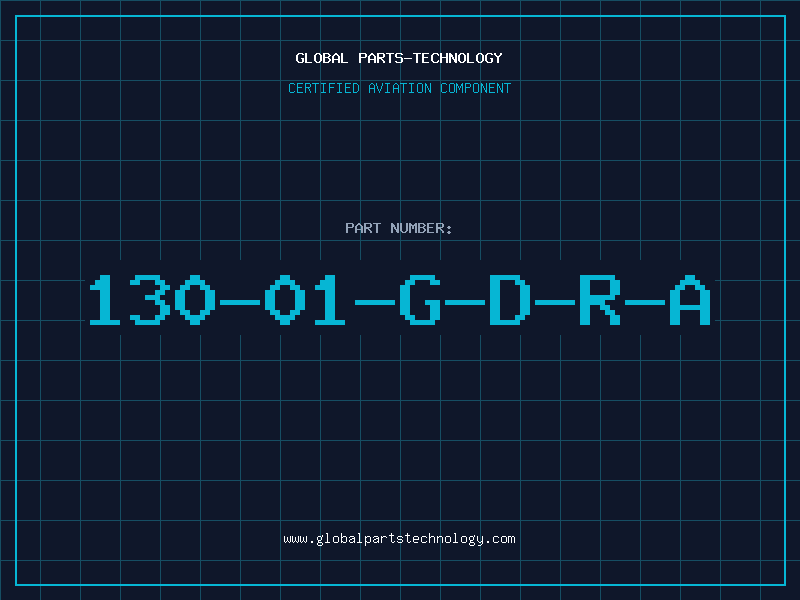 GLOBAL PARTS-TECHNOLOGY

CERTIFIED AVIATION COMPONENT

PART NUMBER:

130-01-G-D-R-A

www.globalpartstechnology.com