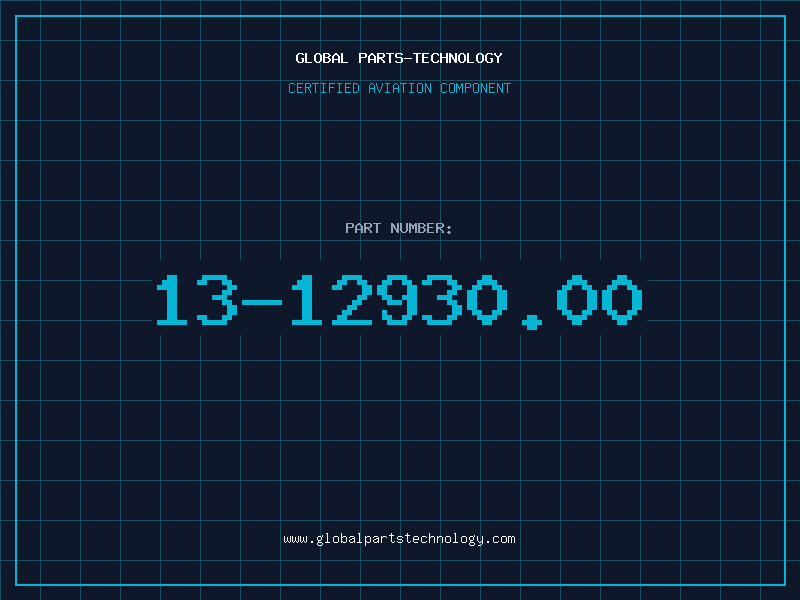 GLOBAL PARTS-TECHNOLOGY

CERTIFIED AVIATION COMPONENT

PART NUMBER:

13-12930.00

www.globalpartstechnology.com