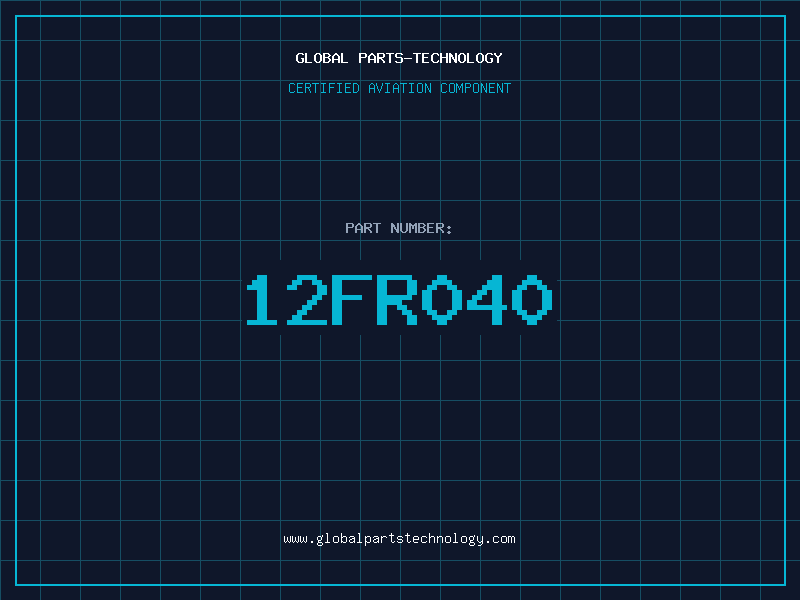 GLOBAL PARTS-TECHNOLOGY

CERTIFIED AVIATION COMPONENT

PART NUMBER:

12FR040

www.globalpartstechnology.com