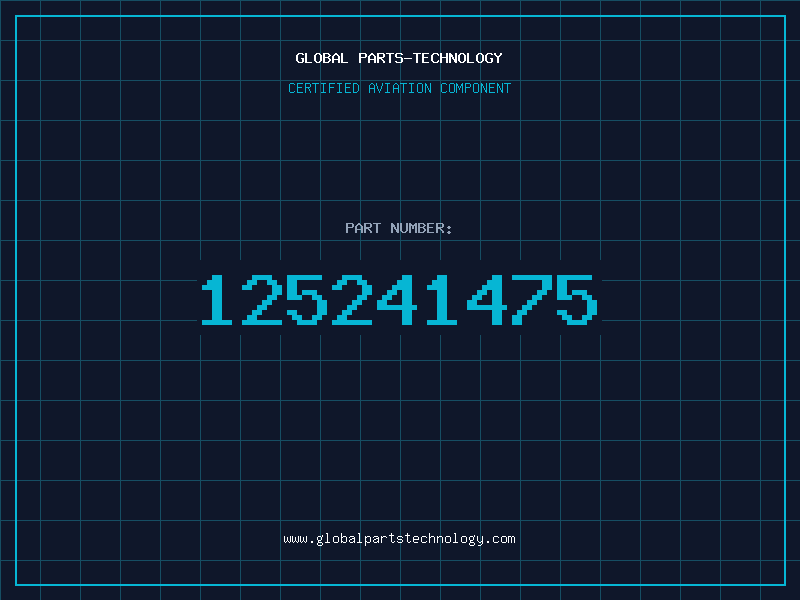 GLOBAL PARTS-TECHNOLOGY

CERTIFIED AVIATION COMPONENT

PART NUMBER:

125241475

www.globalpartstechnology.com