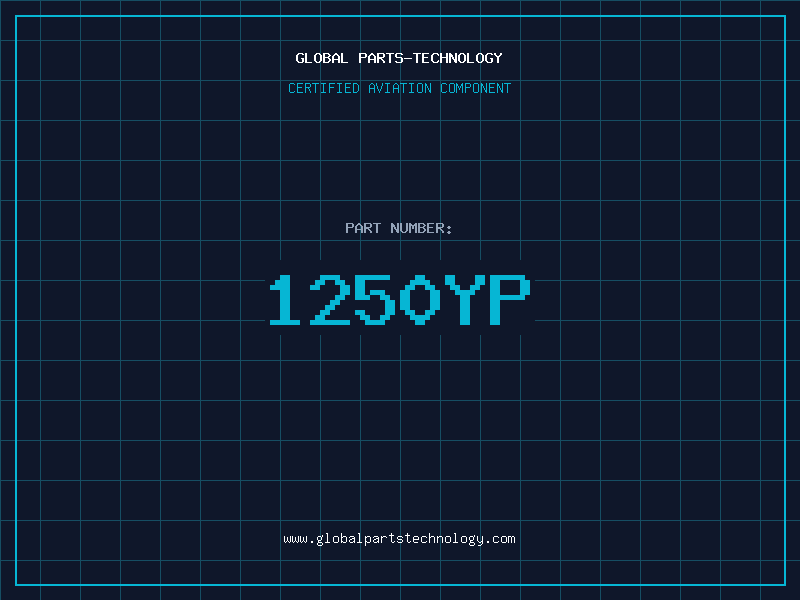 GLOBAL PARTS-TECHNOLOGY

CERTIFIED AVIATION COMPONENT

PART NUMBER:

1250YP

www.globalpartstechnology.com