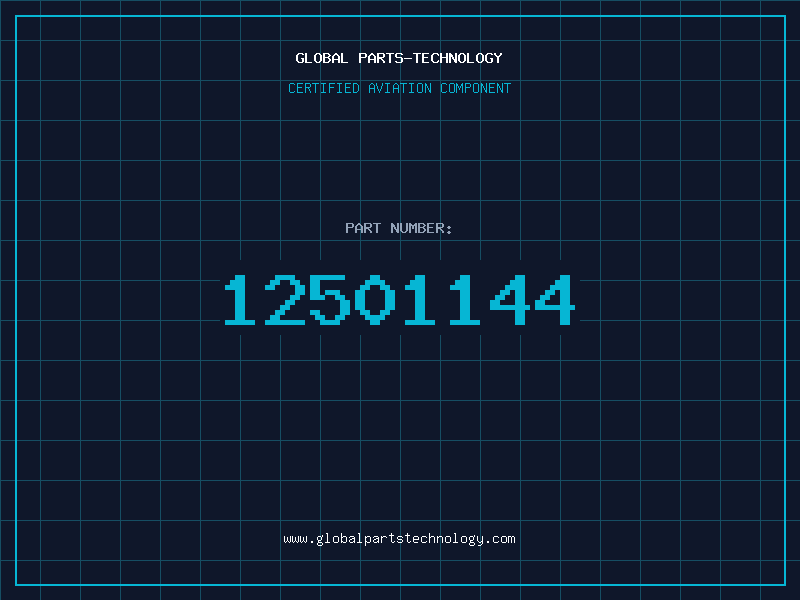 GLOBAL PARTS-TECHNOLOGY

CERTIFIED AVIATION COMPONENT

PART NUMBER:

12501144

www.globalpartstechnology.com