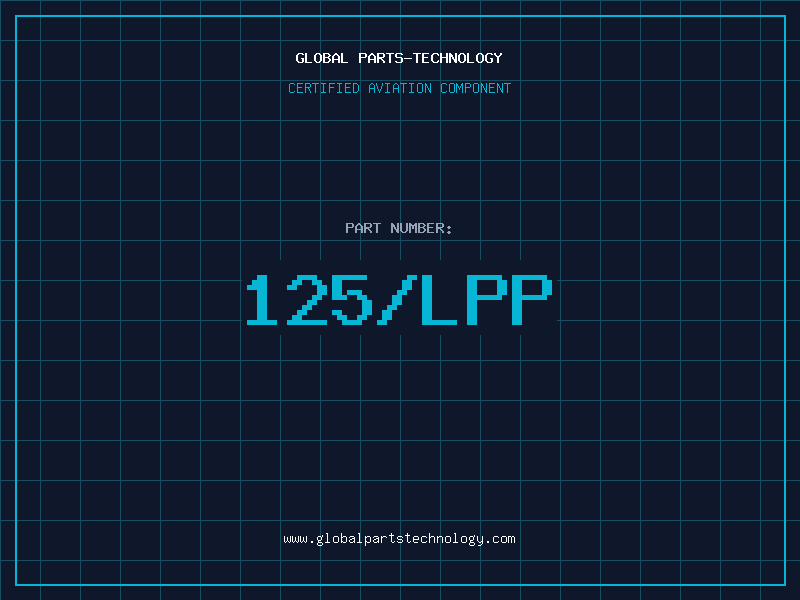 GLOBAL PARTS-TECHNOLOGY

CERTIFIED AVIATION COMPONENT

PART NUMBER:

125/LPP

www.globalpartstechnology.com