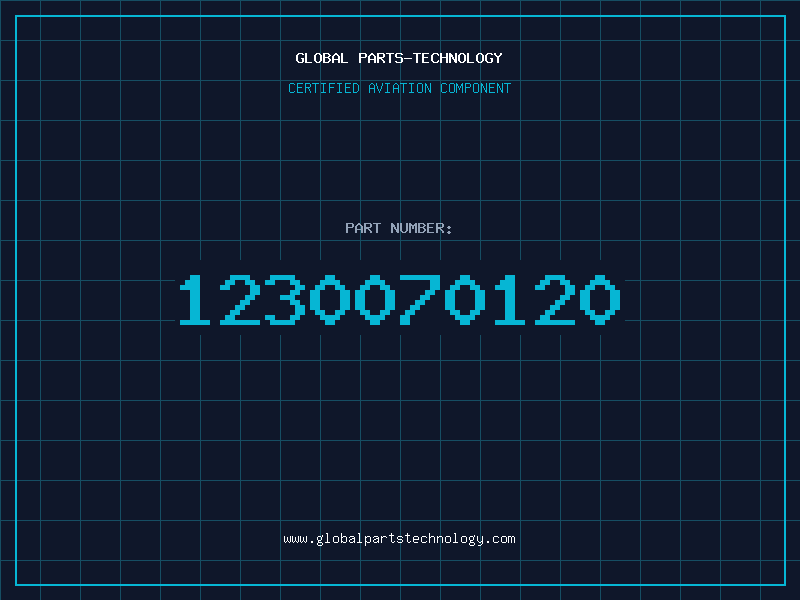 GLOBAL PARTS-TECHNOLOGY

CERTIFIED AVIATION COMPONENT

PART NUMBER:

1230070120

www.globalpartstechnology.com