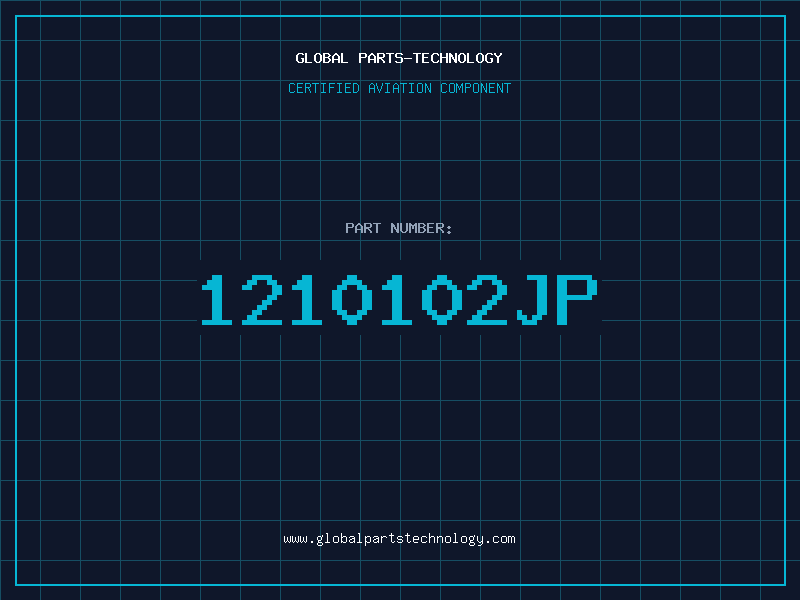 GLOBAL PARTS-TECHNOLOGY

CERTIFIED AVIATION COMPONENT

PART NUMBER:

1210102JP

www.globalpartstechnology.com