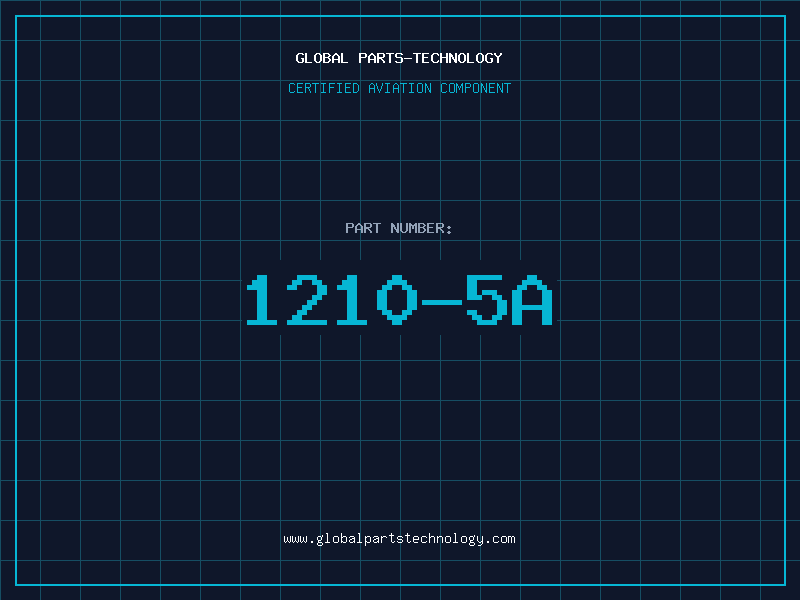 GLOBAL PARTS-TECHNOLOGY

CERTIFIED AVIATION COMPONENT

PART NUMBER:

1210-5A

www.globalpartstechnology.com