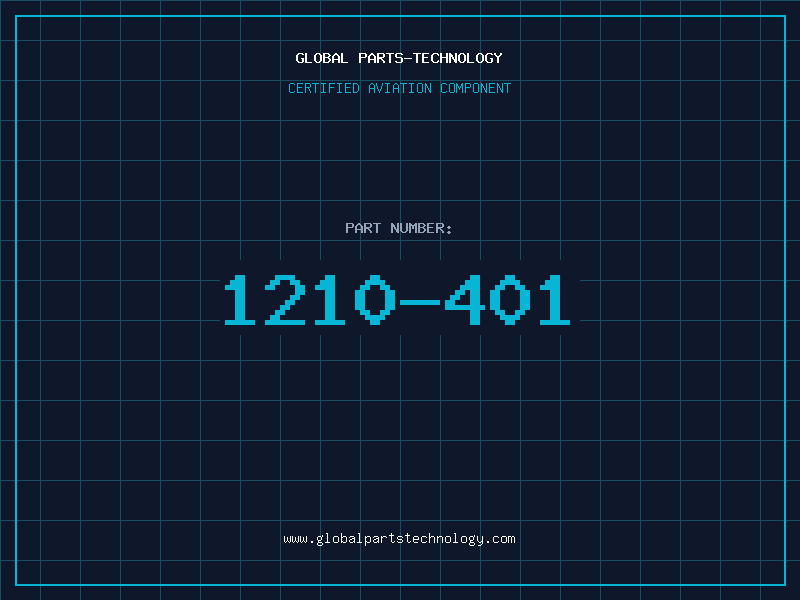 GLOBAL PARTS-TECHNOLOGY

CERTIFIED AVIATION COMPONENT

PART NUMBER:

1210-401

www.globalpartstechnology.com