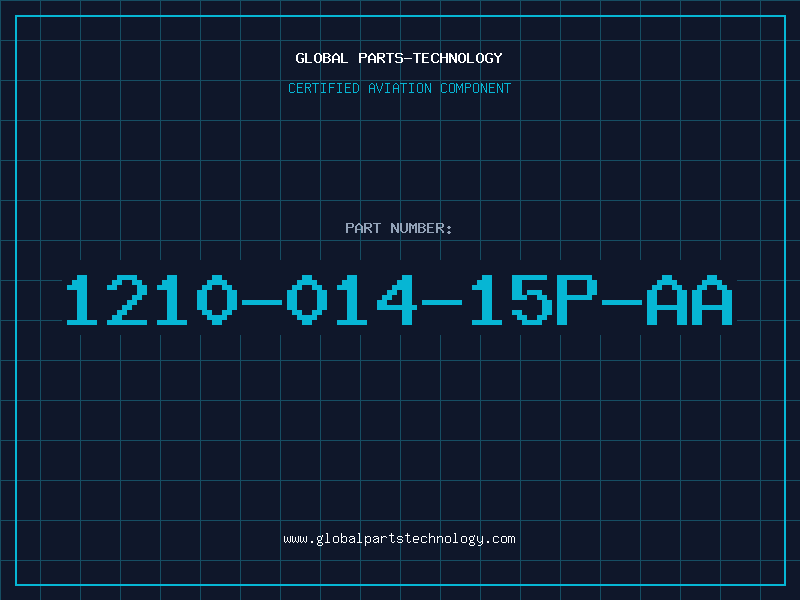 GLOBAL PARTS-TECHNOLOGY

CERTIFIED AVIATION COMPONENT

PART NUMBER:

1210-014-15P-AA

www.globalpartstechnology.com