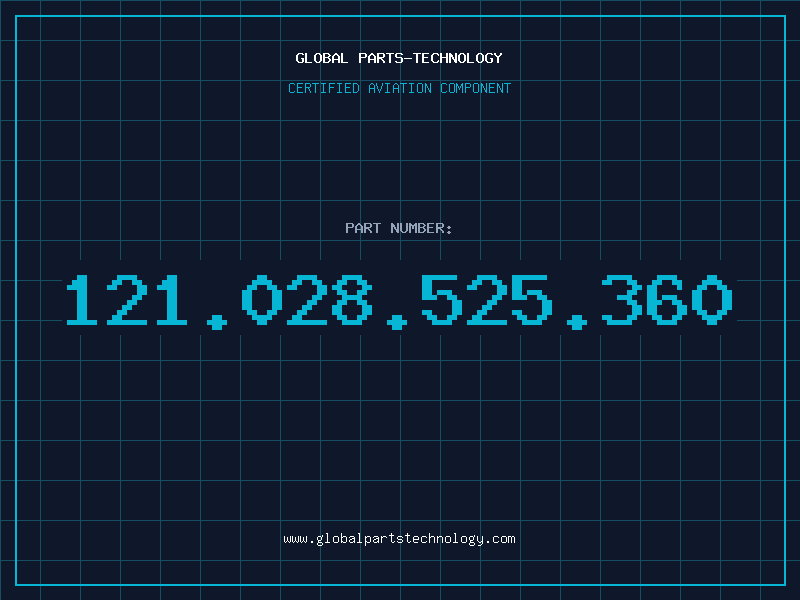 GLOBAL PARTS-TECHNOLOGY

CERTIFIED AVIATION COMPONENT

PART NUMBER:

121.028.525.360

www.globalpartstechnology.com