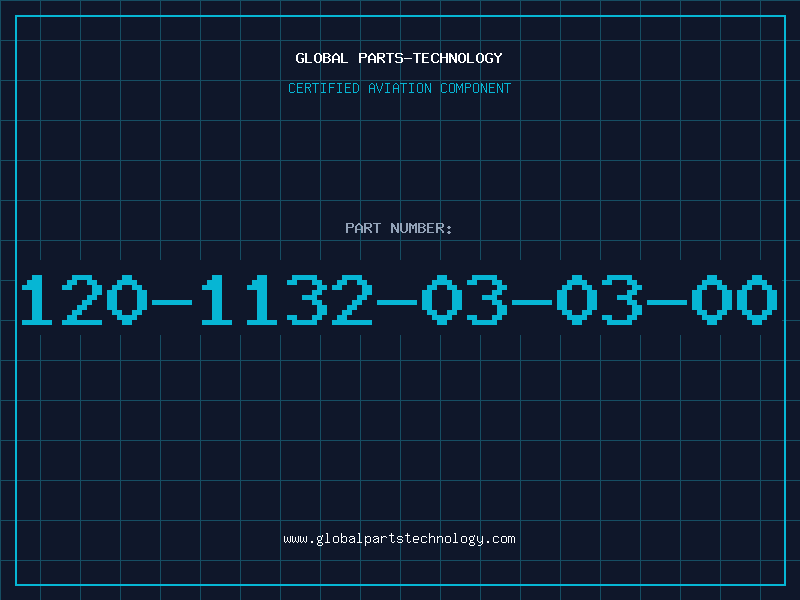 GLOBAL PARTS-TECHNOLOGY

CERTIFIED AVIATION COMPONENT

PART NUMBER:

120-1132-03-03-00

www.globalpartstechnology.com