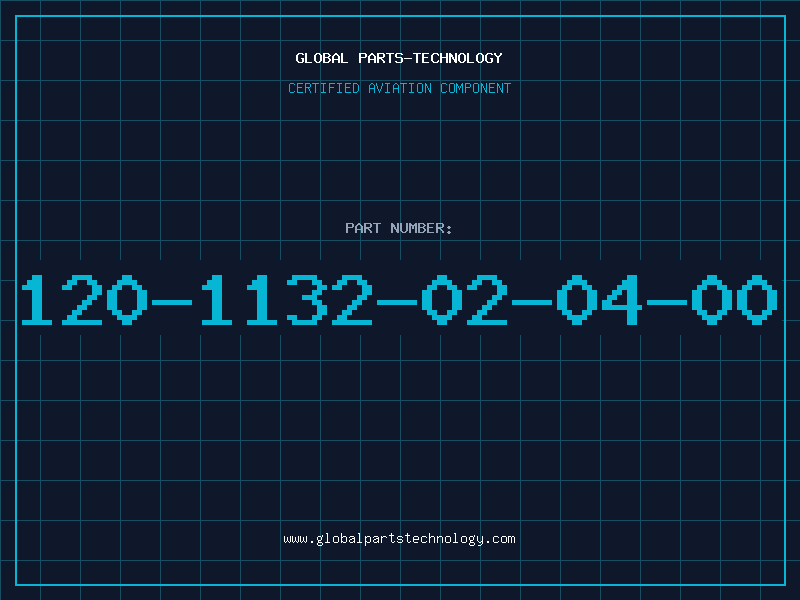 GLOBAL PARTS-TECHNOLOGY

CERTIFIED AVIATION COMPONENT

PART NUMBER:

120-1132-02-04-00

www.globalpartstechnology.com