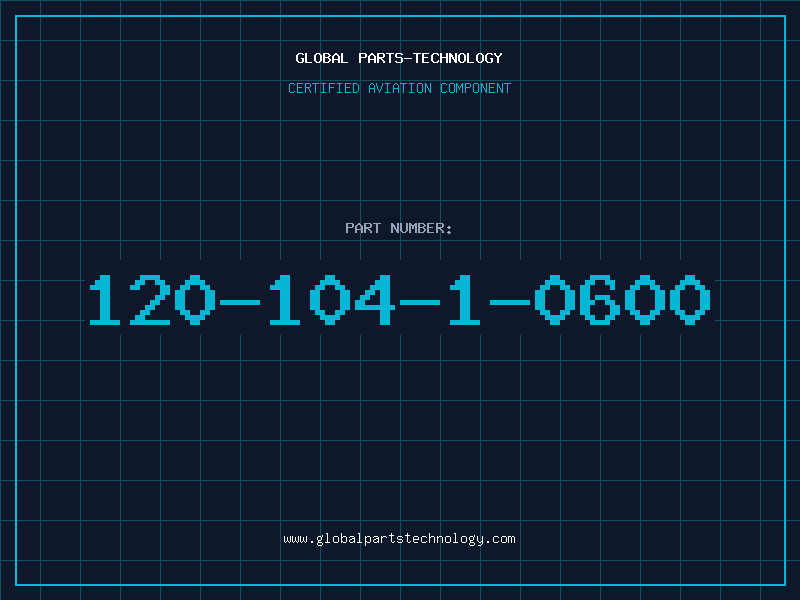 GLOBAL PARTS-TECHNOLOGY

CERTIFIED AVIATION COMPONENT

PART NUMBER:

120-104-1-0600

www.globalpartstechnology.com